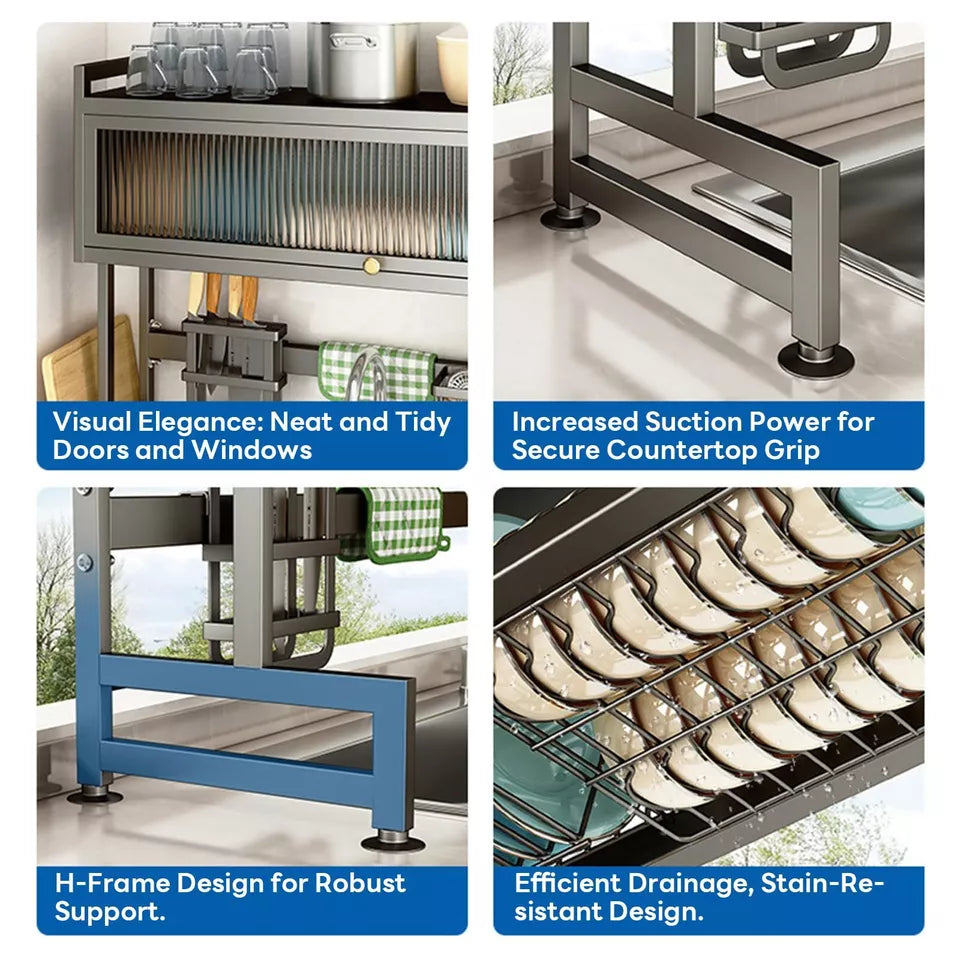 Visual Elegance: Neat and Tidy Doors and Windows

Increased Suction Power for Secure Countertop Grip

H-Frame Design for Robust Support.

Efficient Drainage, Stain-Resistant Design.